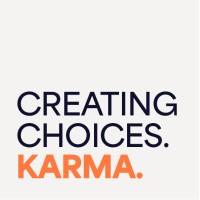 CREATING CHOICES.
KARMA.